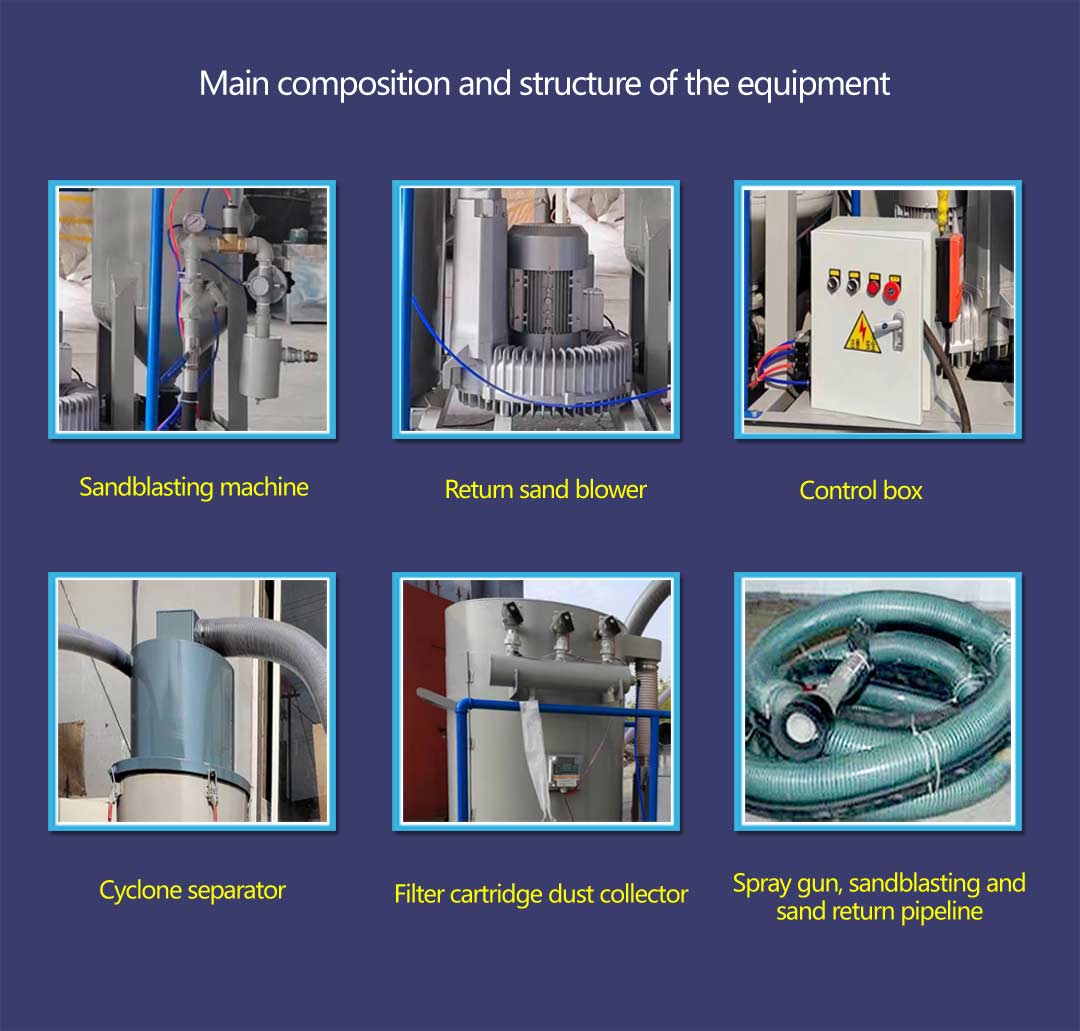 Main composition and structure of the equipment

Sandblasting machine

Return sand blower

Control box

Cyclone separator

Filter cartridge dust collector

Spray gun, sandblasting and sand return pipeline